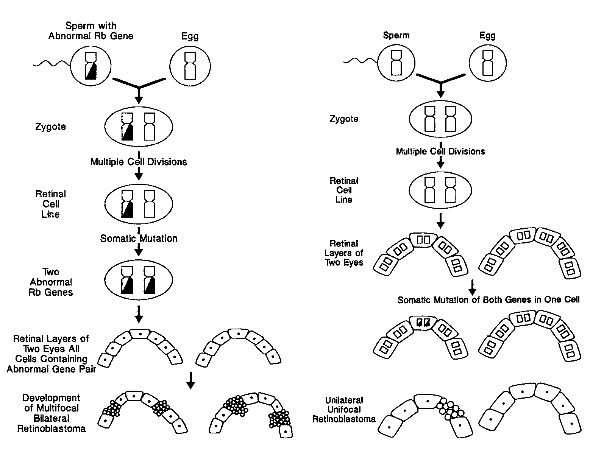 Sperm with Abnormal Rb Gene

Egg

Zygote

Multiple Cell Divisions

Retinal Cell Line

Somatic Mutation

Two Abnormal Rb Genes

Retinal Layers of Two Eyes All Cells Containing Abnormal Gene Pair

Development of Multifocal Bilateral Retinoblastoma

Sperm

Egg

Zygote

Multiple Cell Divisions

Retinal Cell Line

Retinal Layers of Two Eyes

Somatic Mutation of Both Genes in One Cell

Unilateral Unifocal Retinoblastoma